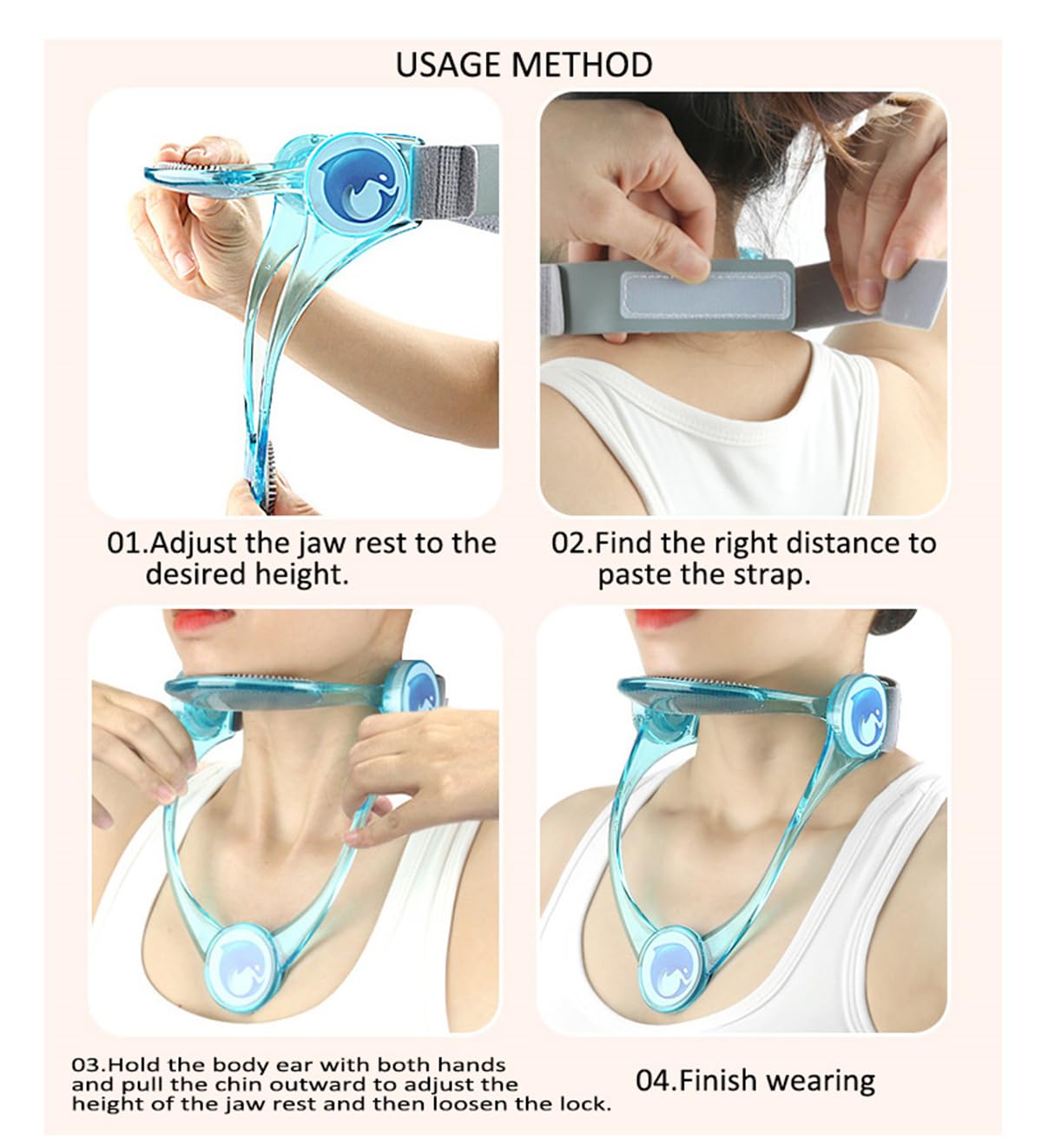 USAGE METHOD

01.Adjust the jaw rest to the desired height.

02.Find the right distance to paste the strap.

03.Hold the body ear with both hands and pull the chin outward to adjust the height of the jaw rest and then loosen the lock.

04.Finish wearing